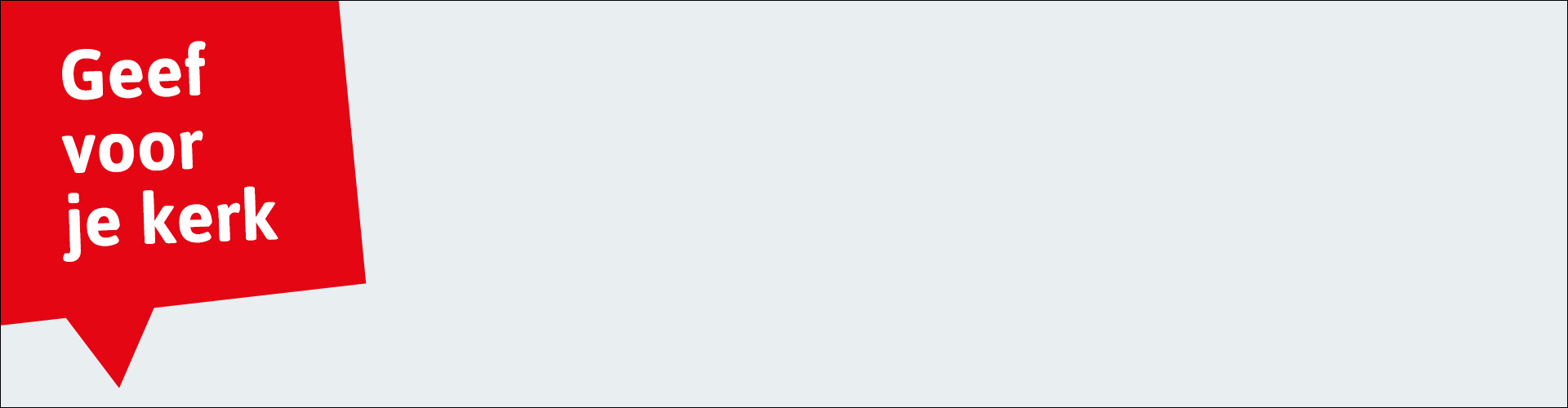 Geef voor je kerk